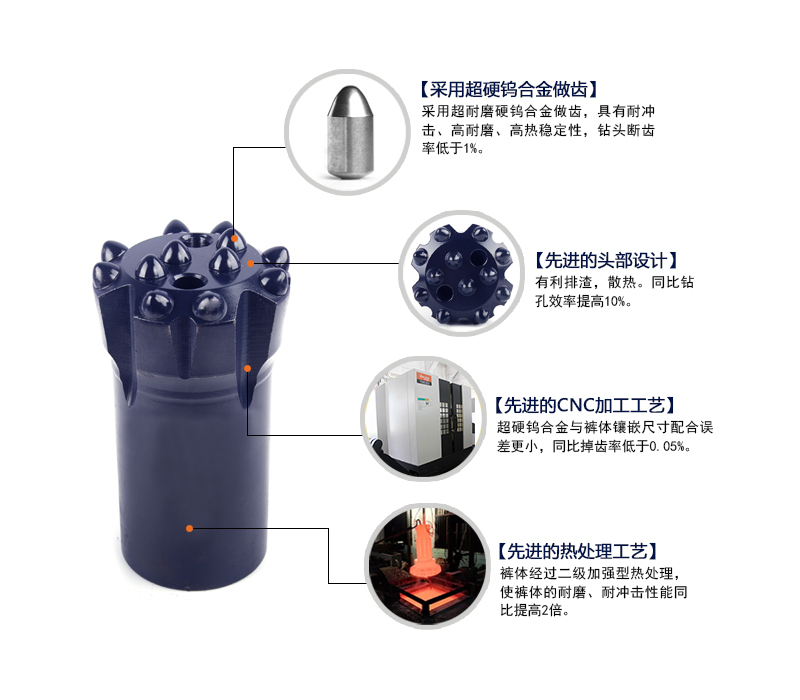 【采用超硬钨合金做齿】
采用超耐磨硬钨合金做齿，具有耐冲击、高耐磨、高热稳定性，钻头断齿率低于1%。

【先进的头部设计】
有利排渣，散热。同比钻孔效率提高10%。

【先进的CNC加工工艺】
超硬钨合金与裤体镶嵌尺寸配合误差更小，同比掉齿率低于0.05%。

【先进的热处理工艺】
裤体经过二级加强型热处理，使裤体的耐磨、耐冲击性能同比提高2倍。