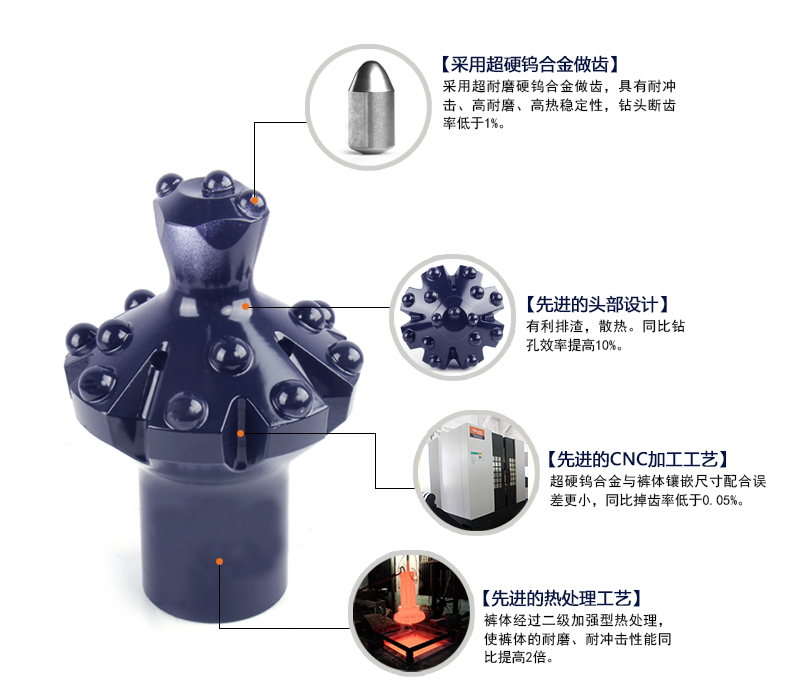 【采用超硬钨合金做齿】
采用超耐磨硬钨合金做齿，具有耐冲击、高耐磨、高热稳定性，钻头断齿率低于1%。

【先进的头部设计】
有利排渣，散热。同比钻孔效率提高10%。

【先进的CNC加工工艺】
超硬钨合金与裤体镶嵌尺寸配合误差更小，同比掉齿率低于0.05%。

【先进的热处理工艺】
裤体经过二级加强型热处理，使裤体的耐磨、耐冲击性能同比提高2倍。